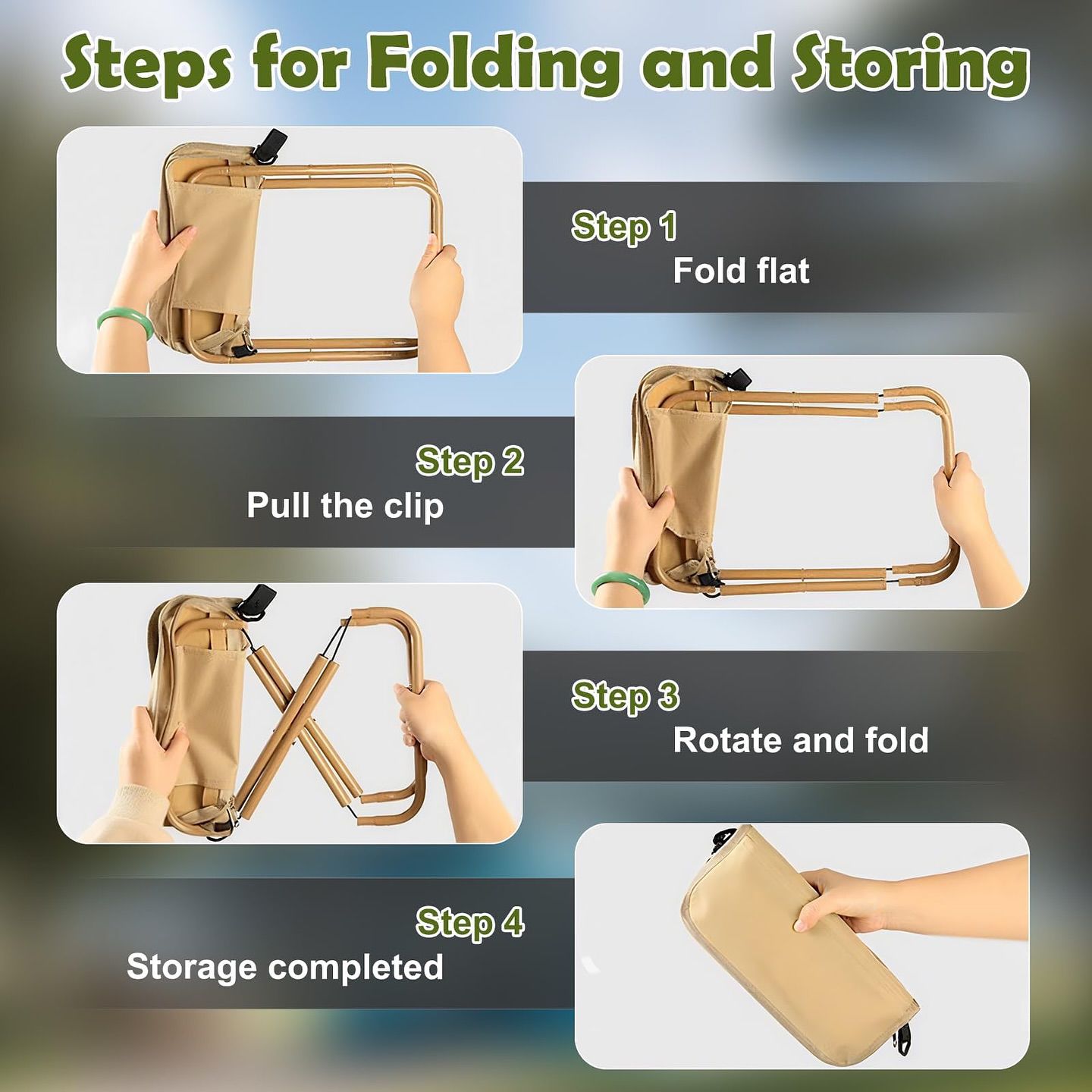 Steps for Folding and Storing

Step 1
Fold flat

Step 2
Pull the clip

Step 3
Rotate and fold

Step 4
Storage completed