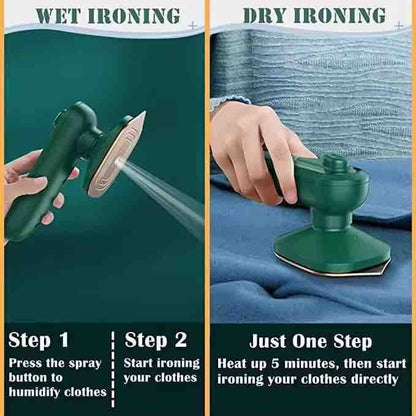 WET IRONING

Step 1
Press the spray button to humidify clothes

Step 2
Start ironing your clothes

DRY IRONING

Just One Step
Heat up 5 minutes, then start ironing your clothes directly